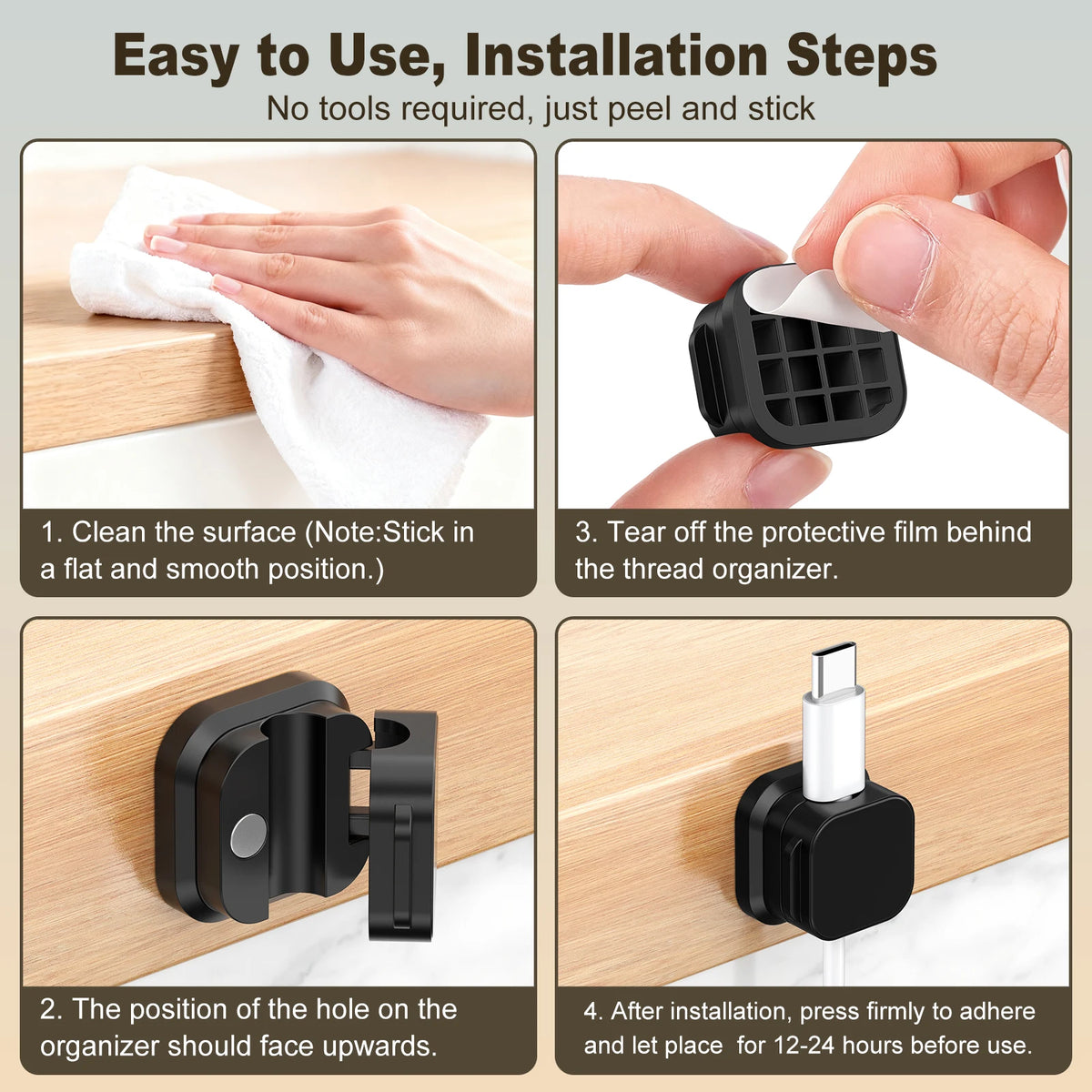 Easy to Use, Installation Steps
No tools required, just peel and stick

1. Clean the surface (Note:Stick in a flat and smooth position.)

3. Tear off the protective film behind the thread organizer.

2. The position of the hole on the organizer should face upwards.

4. After installation, press firmly to adhere and let place for 12-24 hours before use.